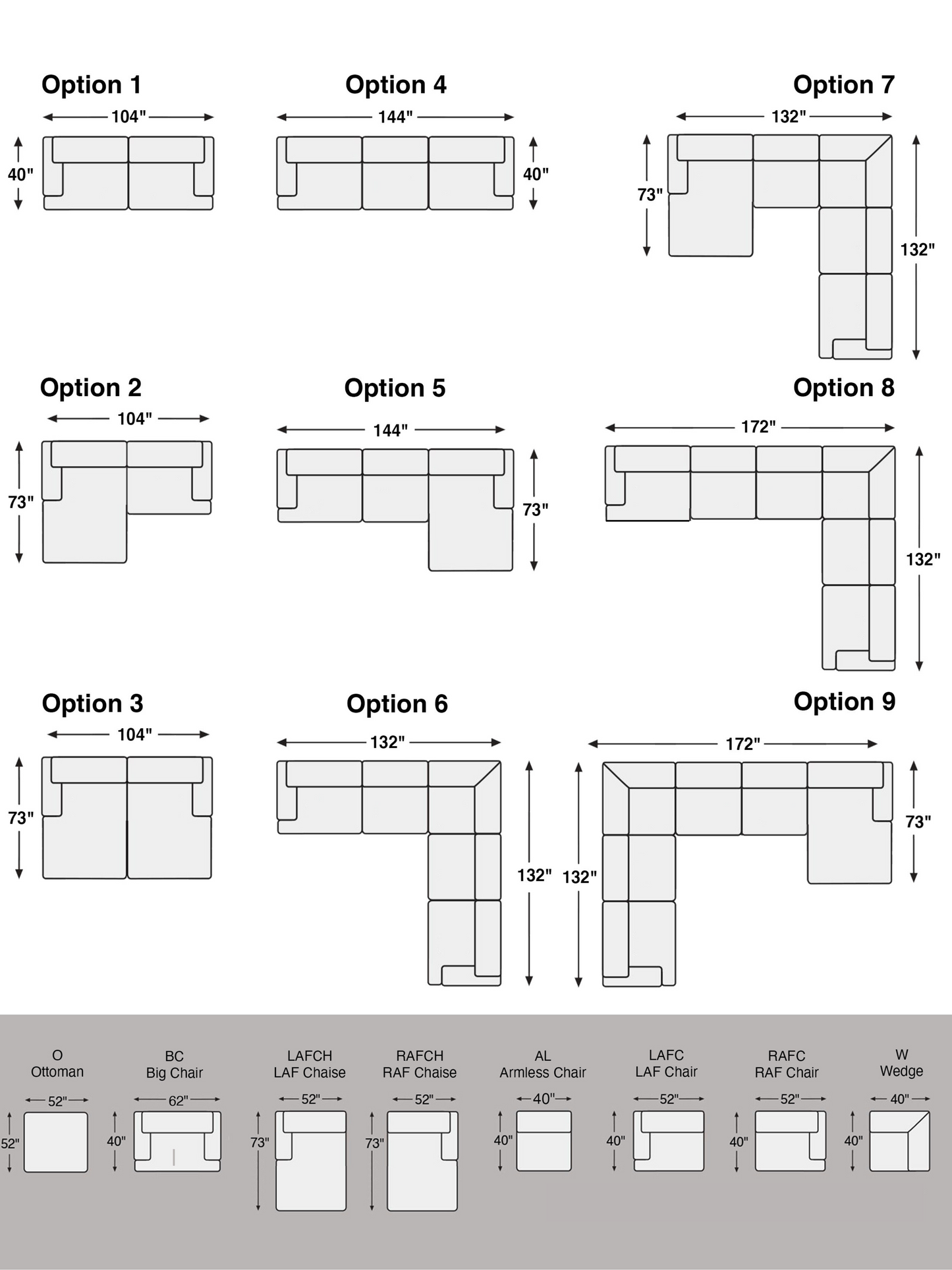 Option 1
104"
40"

Option 4
144"
40"

Option 7
132"
73"
132"

Option 2
104"
73"

Option 5
144"
73"

Option 8
172"
132"

Option 3
104"
73"

Option 6
132"
132"

Option 9
172"
132"
73"

O
Ottoman
52"
52"

BC
Big Chair
62"
40"

LAFCH
LAF Chaise
52"
73"

RAFCH
RAF Chaise
52"
73"

AL
Armless Chair
40"
40"

LAFC
LAF Chair
52"
40"

RAFC
RAF Chair
52"
40"

W
Wedge
40"
40"